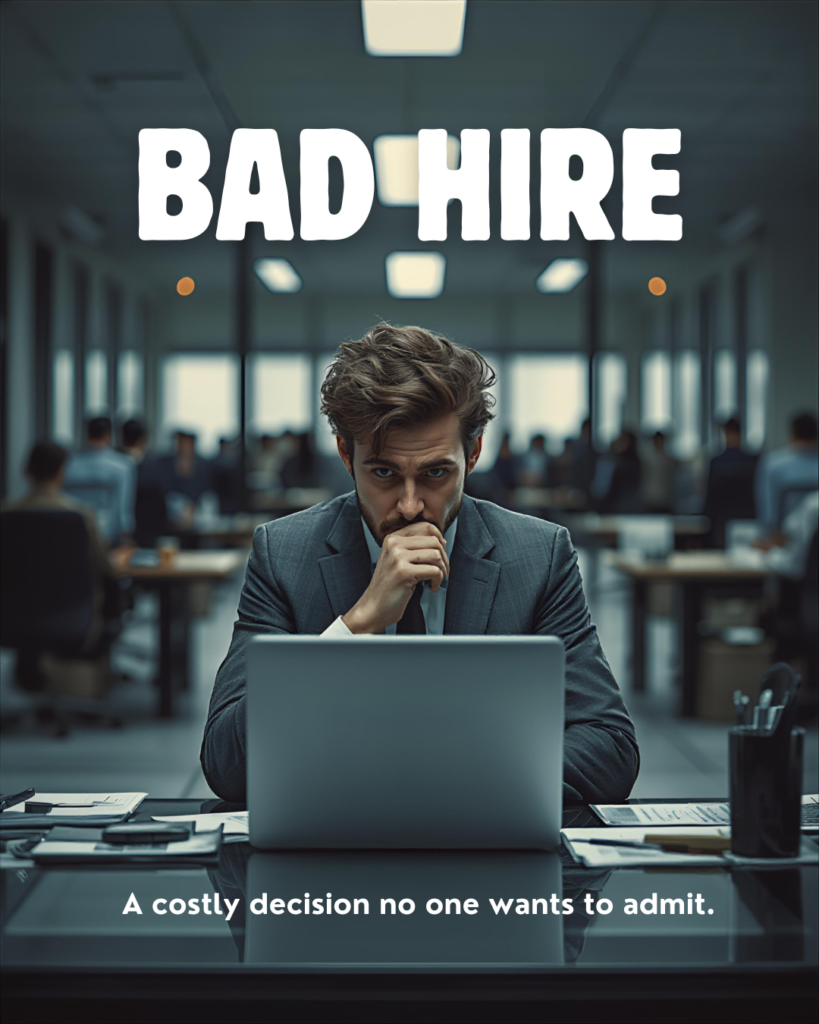 BAD HIRE

A costly decision no one wants to admit.